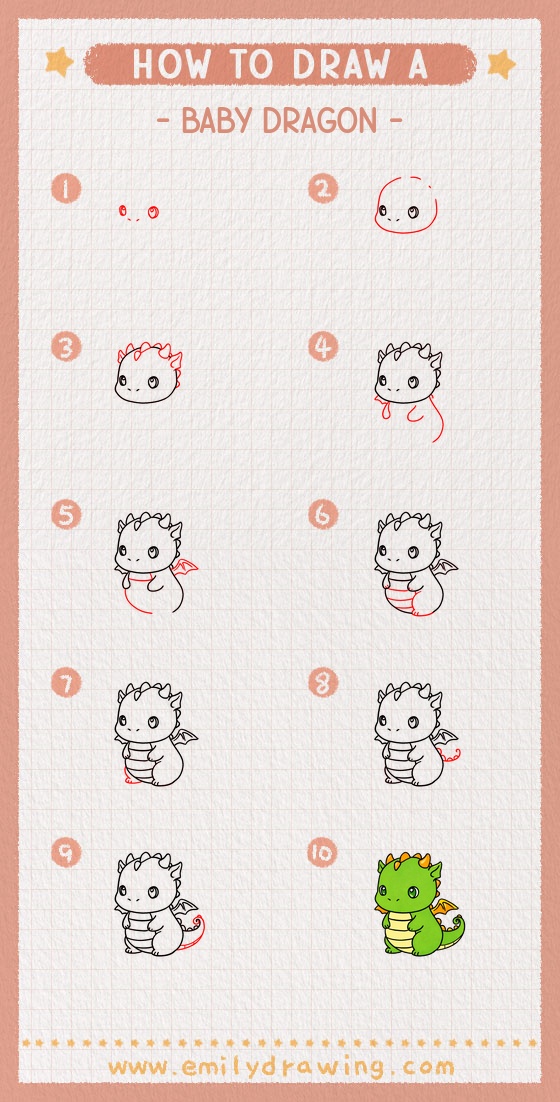 HOW TO DRAW A

- BABY DRAGON -

1

2

3

4

5

6

7

8

9

10

www.emilydrawing.com